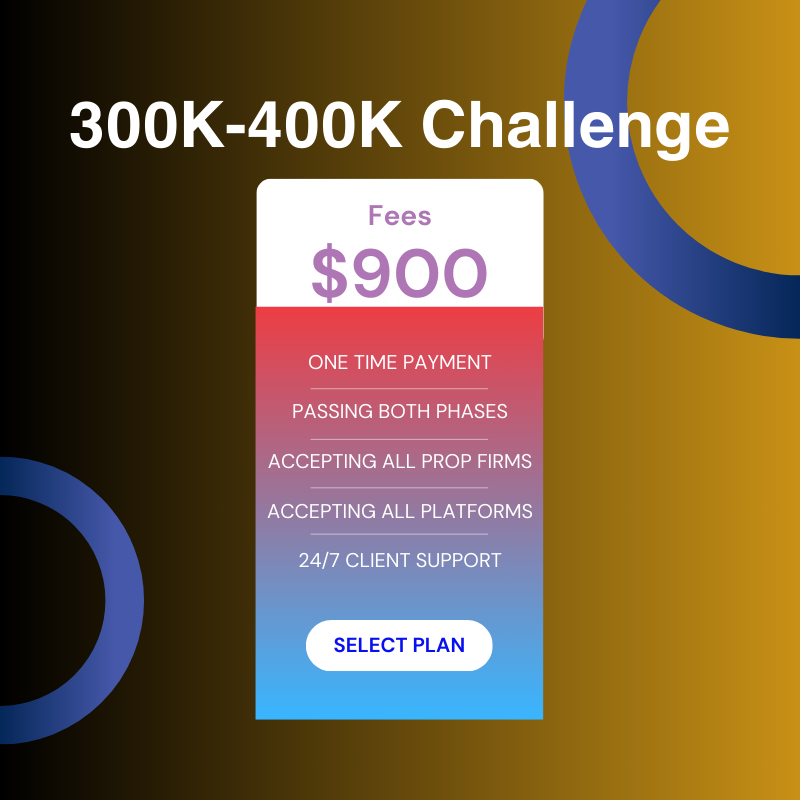 300K-400K Challenge

Fees

$900

ONE TIME PAYMENT

PASSING BOTH PHASES

ACCEPTING ALL PROP FIRMS

ACCEPTING ALL PLATFORMS

24/7 CLIENT SUPPORT

SELECT PLAN